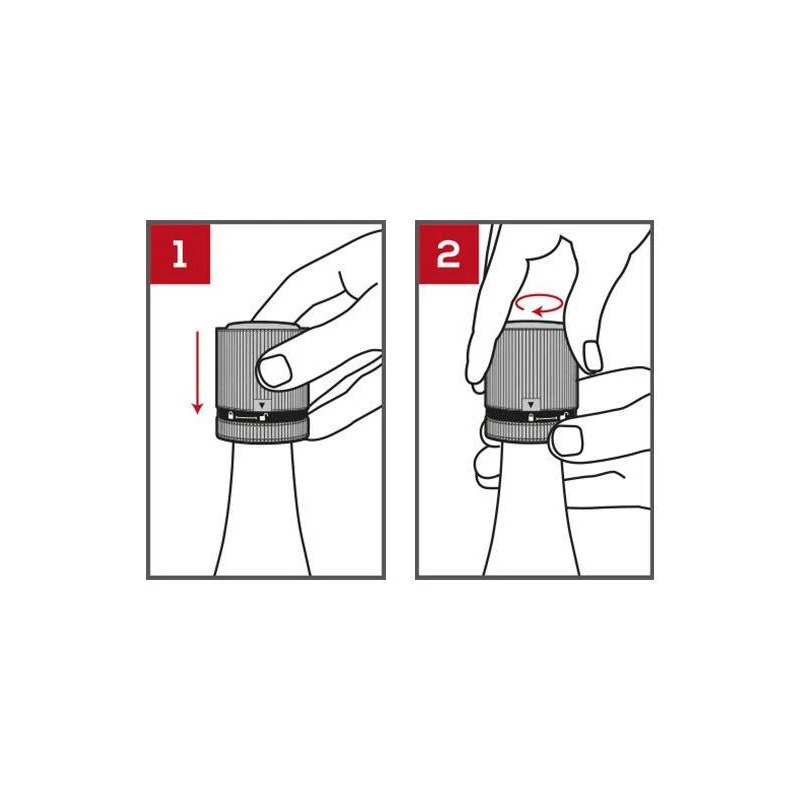 1

2