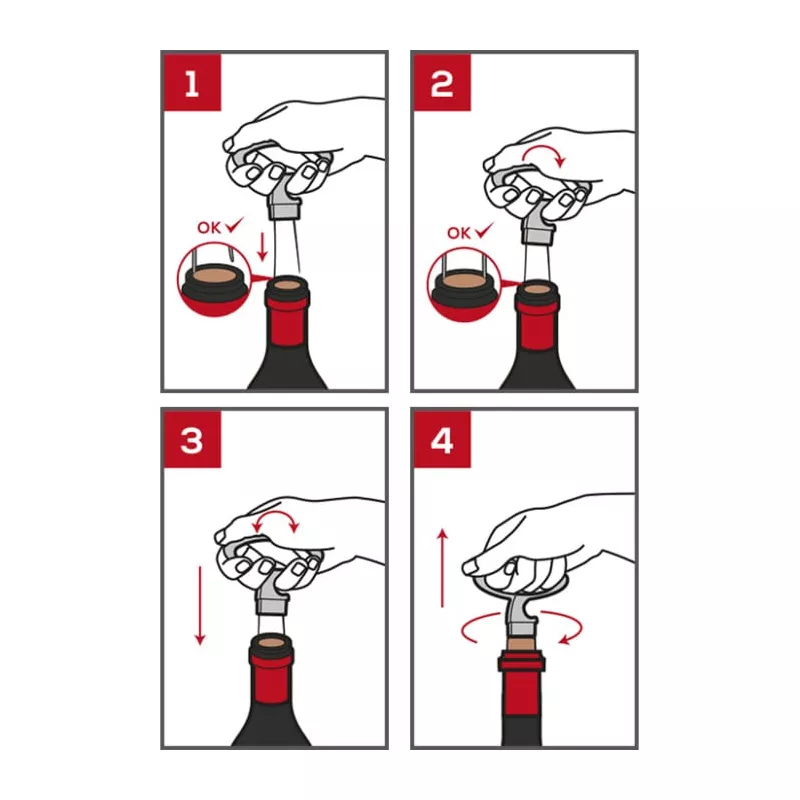 1

OK ✓

2

OK ✓

3

4