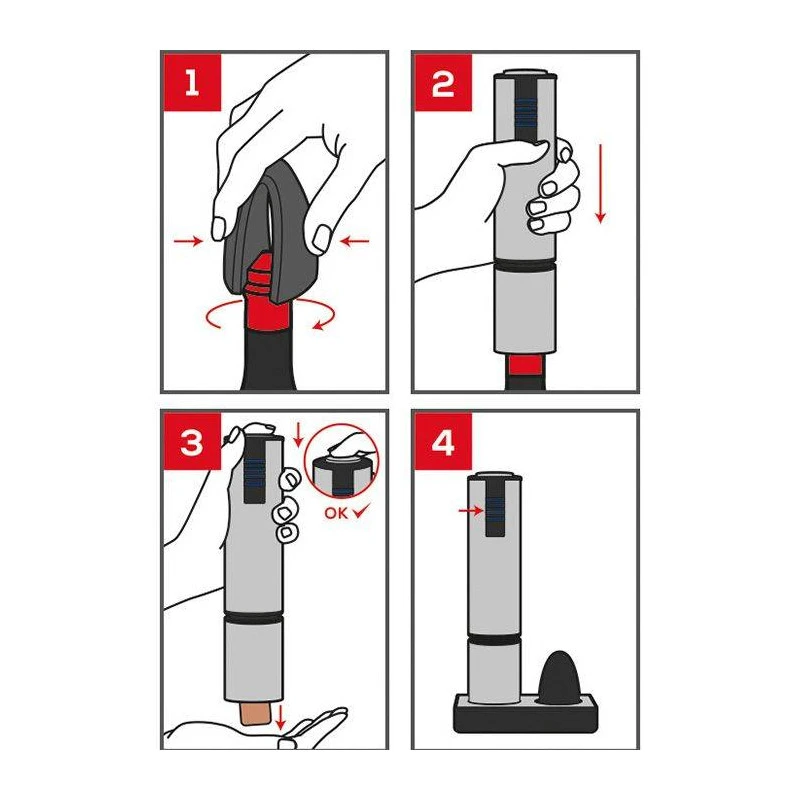 1

2

3

OK ✓

4